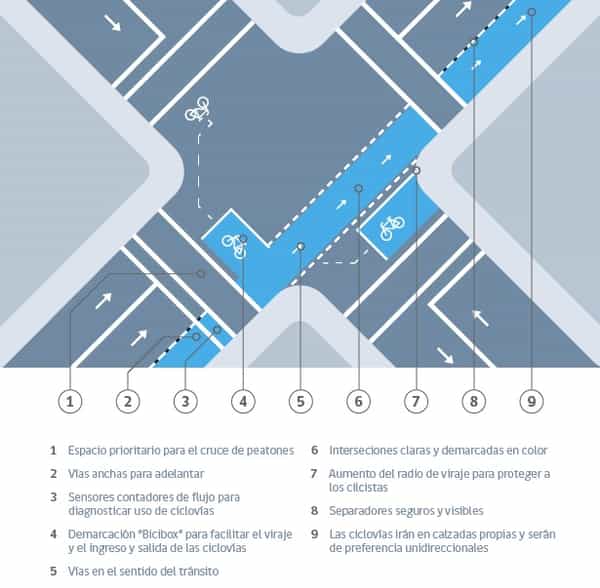 1 2 3 4 5 6 7 8 9

1 Espacio prioritario para el cruce de peatones

2 Vías anchas para adelantar

3 Sensores contadores de flujo para diagnosticar uso de ciclovías

4 Demarcación "Bicibox" para facilitar el viraje y el ingreso y salida de las ciclovías

5 Vías en el sentido del tránsito

6 Interseciones claras y demarcadas en color

7 Aumento del radio de viraje para proteger a los ciclistas

8 Separadores seguros y visibles

9 Las ciclovías irán en calzadas propias y serán de preferencia unidireccionales